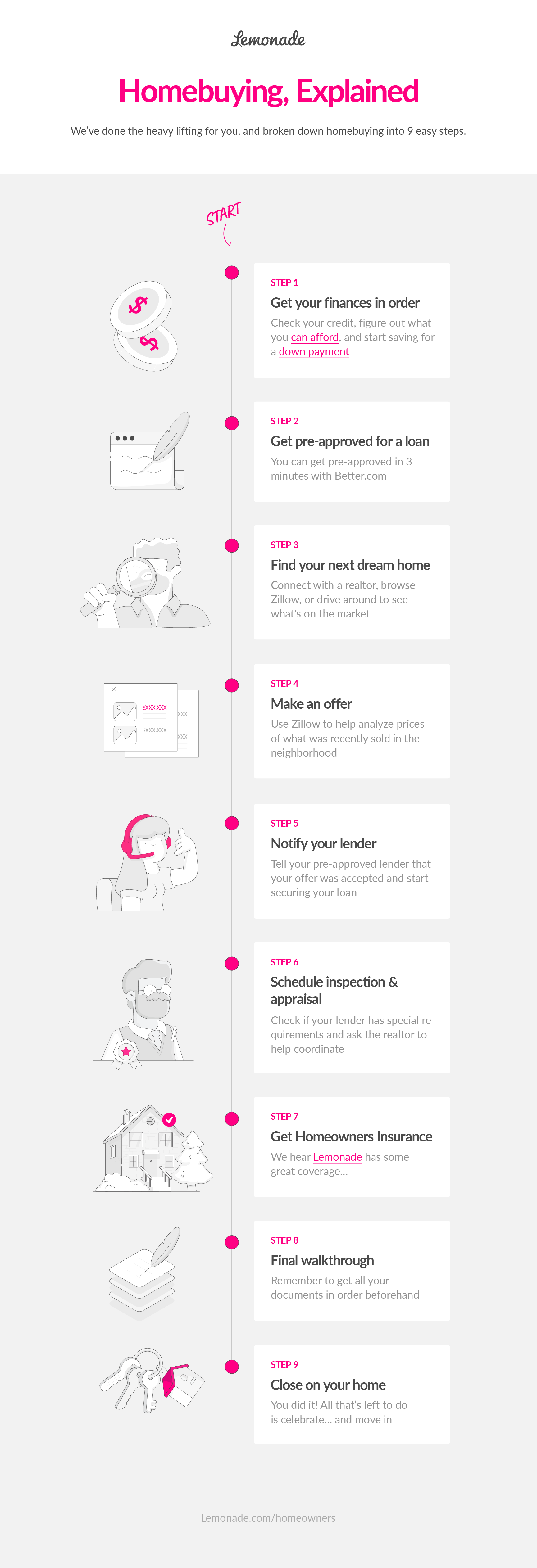 Lemonade

Homebuying, Explained

We've done the heavy lifting for you, and broken down homebuying into 9 easy steps.

START

STEP 1
Get your finances in order
Check your credit, figure out what you can afford, and start saving for a down payment

STEP 2
Get pre-approved for a loan
You can get pre-approved in 3 minutes with Better.com

STEP 3
Find your next dream home
Connect with a realtor, browse Zillow, or drive around to see what's on the market

$XXX,XXX
XXX
$XXX,XXX
XXX

STEP 4
Make an offer
Use Zillow to help analyze prices of what was recently sold in the neighborhood

STEP 5
Notify your lender
Tell your pre-approved lender that your offer was accepted and start securing your loan

STEP 6
Schedule inspection & appraisal
Check if your lender has special requirements and ask the realtor to help coordinate

STEP 7
Get Homeowners Insurance
We hear Lemonade has some great coverage...

STEP 8
Final walkthrough
Remember to get all your documents in order beforehand

STEP 9
Close on your home
You did it! All that's left to do is celebrate... and move in

Lemonade.com/homeowners